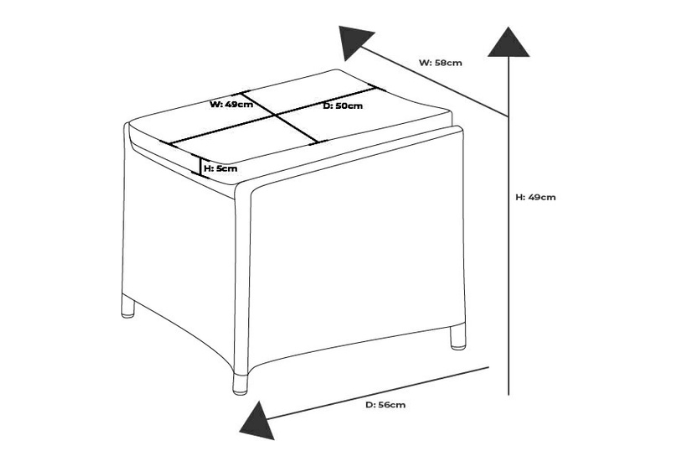 W: 58cm

W: 49cm

D: 50cm

H: 5cm

H: 49cm

D: 56cm